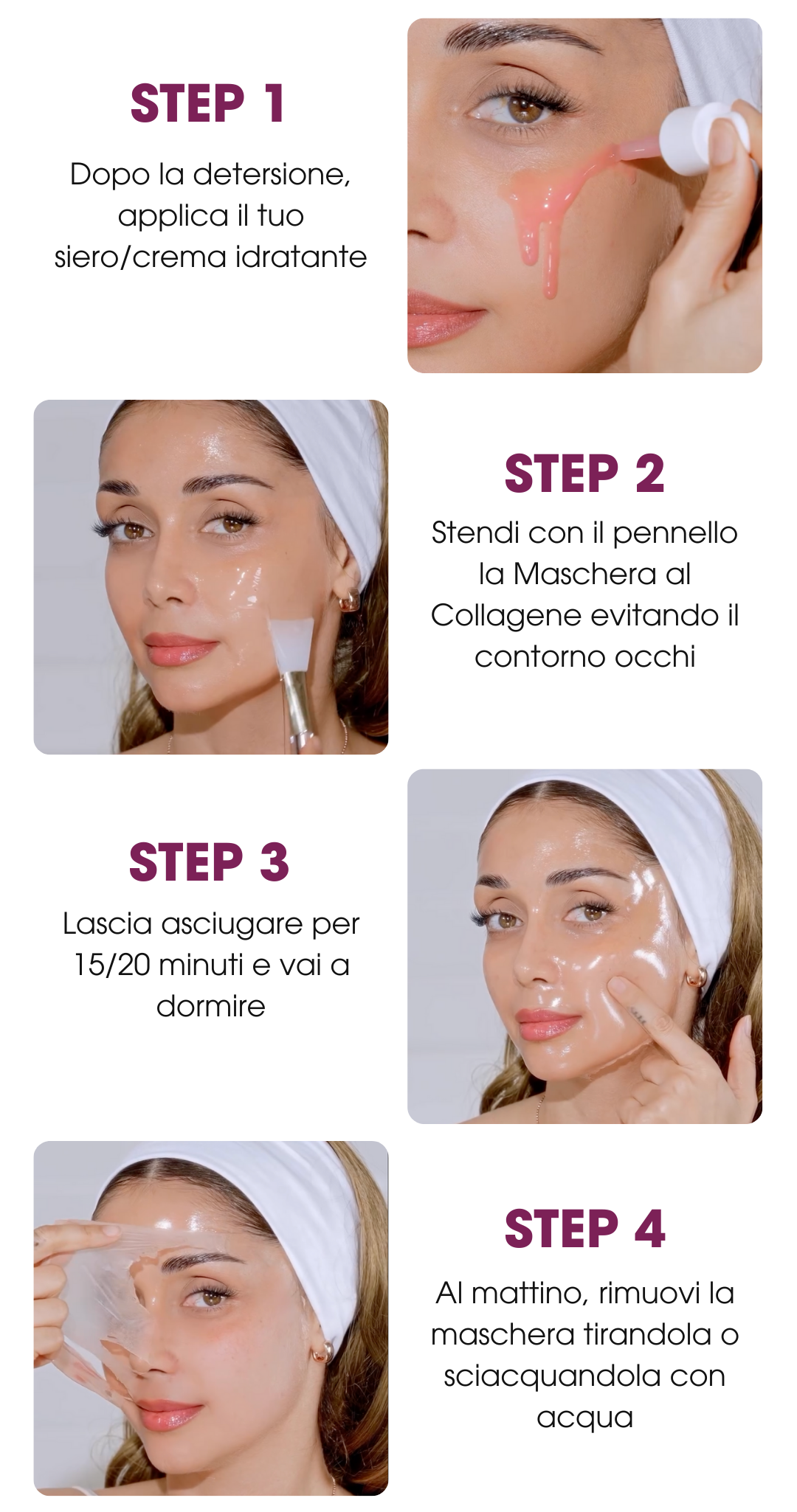 STEP 1

Dopo la detersione, applica il tuo siero/crema idratante

STEP 2

Stendi con il pennello la Maschera al Collagene evitando il contorno occhi

STEP 3

Lascia asciugare per 15/20 minuti e vai a dormire

STEP 4

Al mattino, rimuovi la maschera tirandola o sciacquandola con acqua